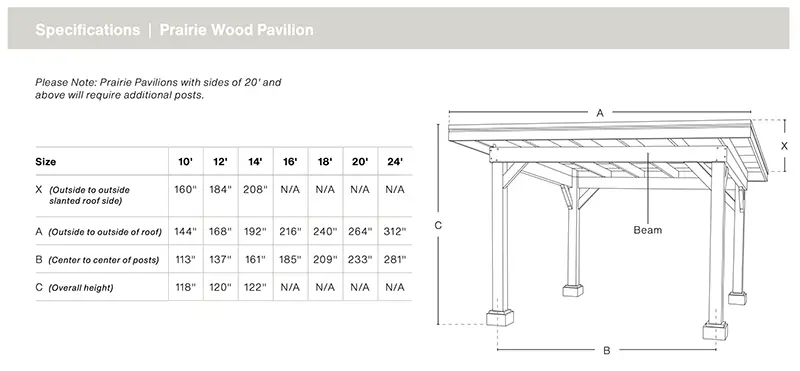 Specifications | Prairie Wood Pavilion

Please Note: Prairie Pavilions with sides of 20' and above will require additional posts.

| Size | 10' | 12' | 14' | 16' | 18' | 20' | 24' |
|---|---|---|---|---|---|---|---|
| X (Outside to outside slanted roof side) | 160" | 184" | 208" | N/A | N/A | N/A | N/A |
| A (Outside to outside of roof) | 144" | 168" | 192" | 216" | 240" | 264" | 312" |
| B (Center to center of posts) | 113" | 137" | 161" | 185" | 209" | 233" | 281" |
| C (Overall height) | 118" | 120" | 122" | N/A | N/A | N/A | N/A |

A

X

C

Beam

B